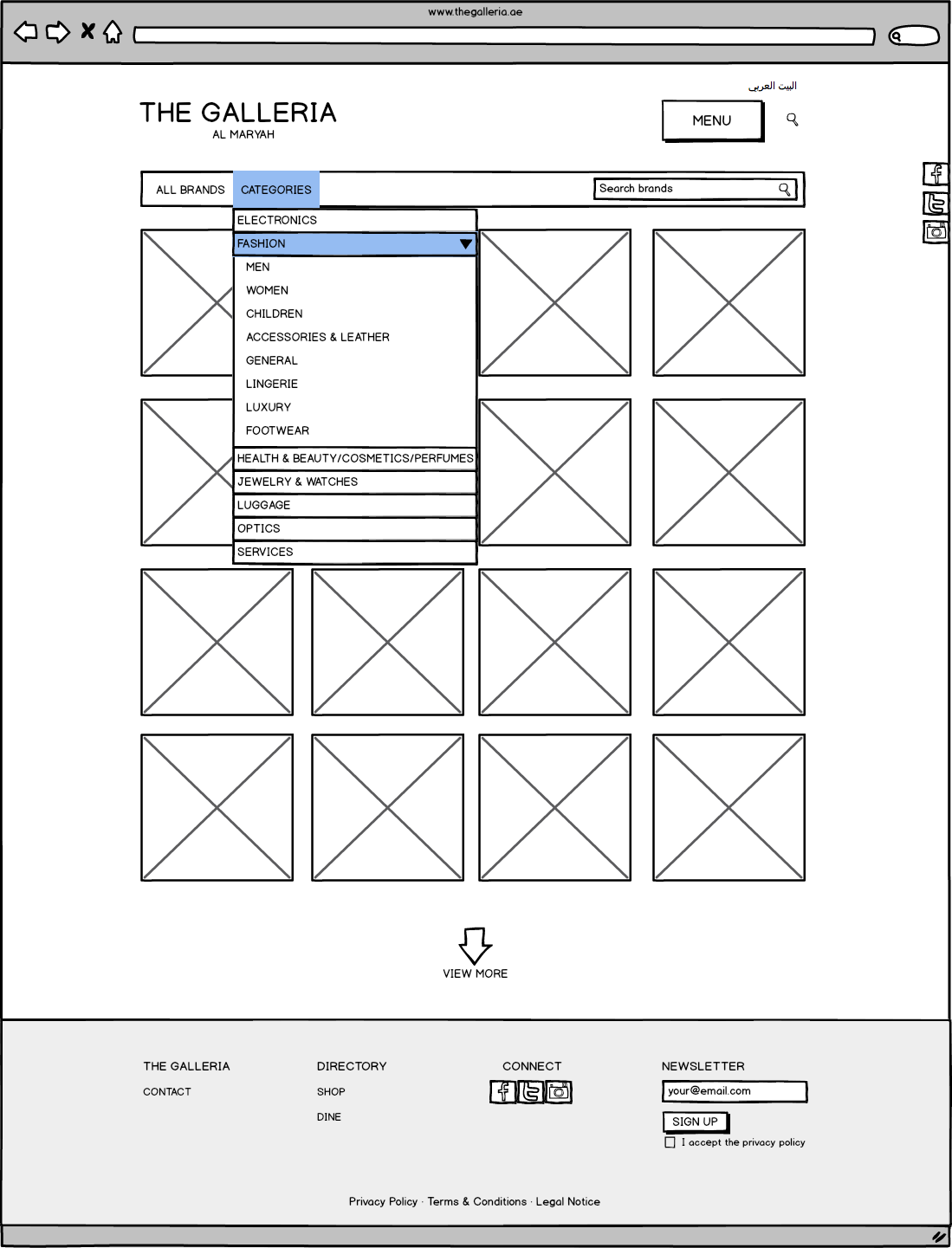 www.thegalleria.ae

البيت العربي

THE GALLERIA
AL MARYAH

MENU

ALL BRANDS
CATEGORIES
Search brands

ELECTRONICS
FASHION
MEN
WOMEN
CHILDREN
ACCESSORIES & LEATHER
GENERAL
LINGERIE
LUXURY
FOOTWEAR
HEALTH & BEAUTY/COSMETICS/PERFUMES
JEWELRY & WATCHES
LUGGAGE
OPTICS
SERVICES

VIEW MORE

THE GALLERIA
CONTACT

DIRECTORY
SHOP
DINE

CONNECT

NEWSLETTER
your@email.com
SIGN UP
I accept the privacy policy

Privacy Policy · Terms & Conditions · Legal Notice